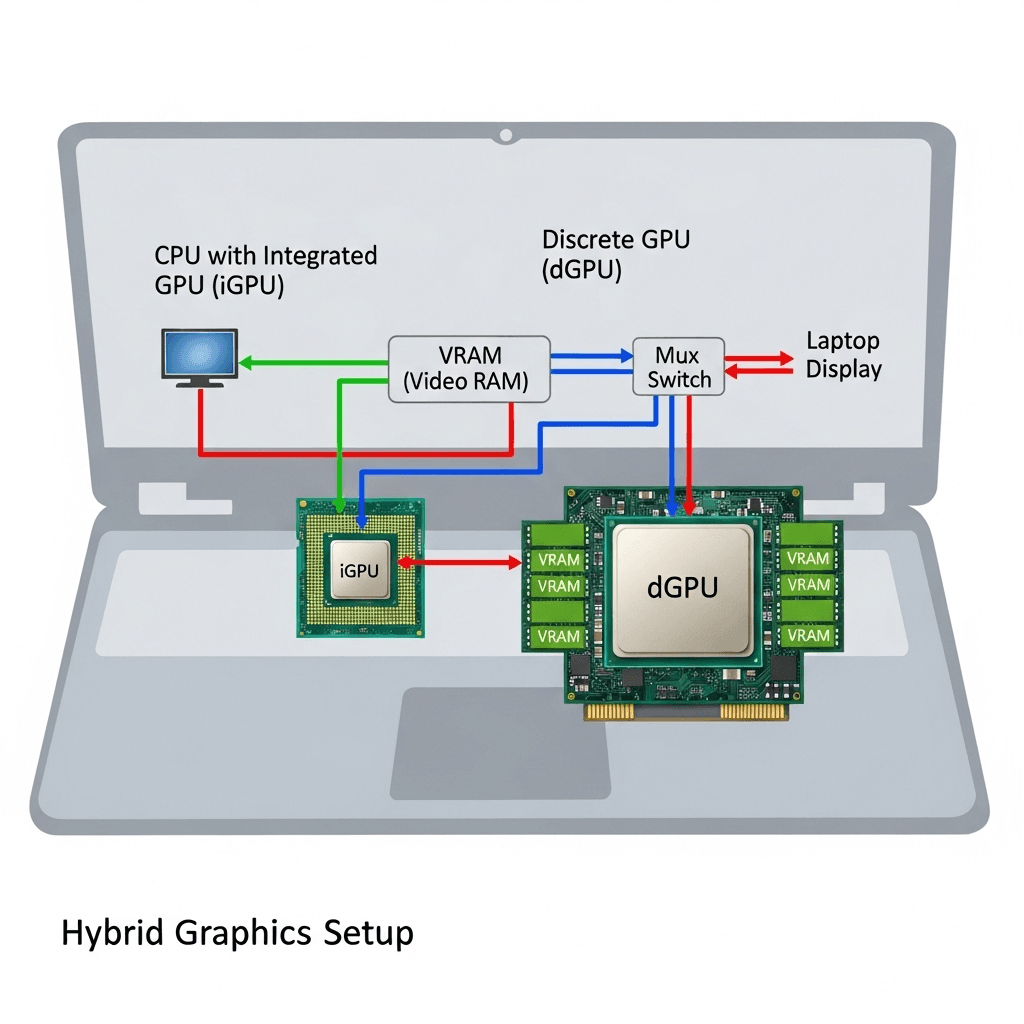 CPU with Integrated GPU (iGPU)

Discrete GPU (dGPU)

VRAM (Video RAM)

Mux Switch

Laptop Display

iGPU

VRAM
VRAM
VRAM

dGPU

VRAM
VRAM
VRAM

Hybrid Graphics Setup